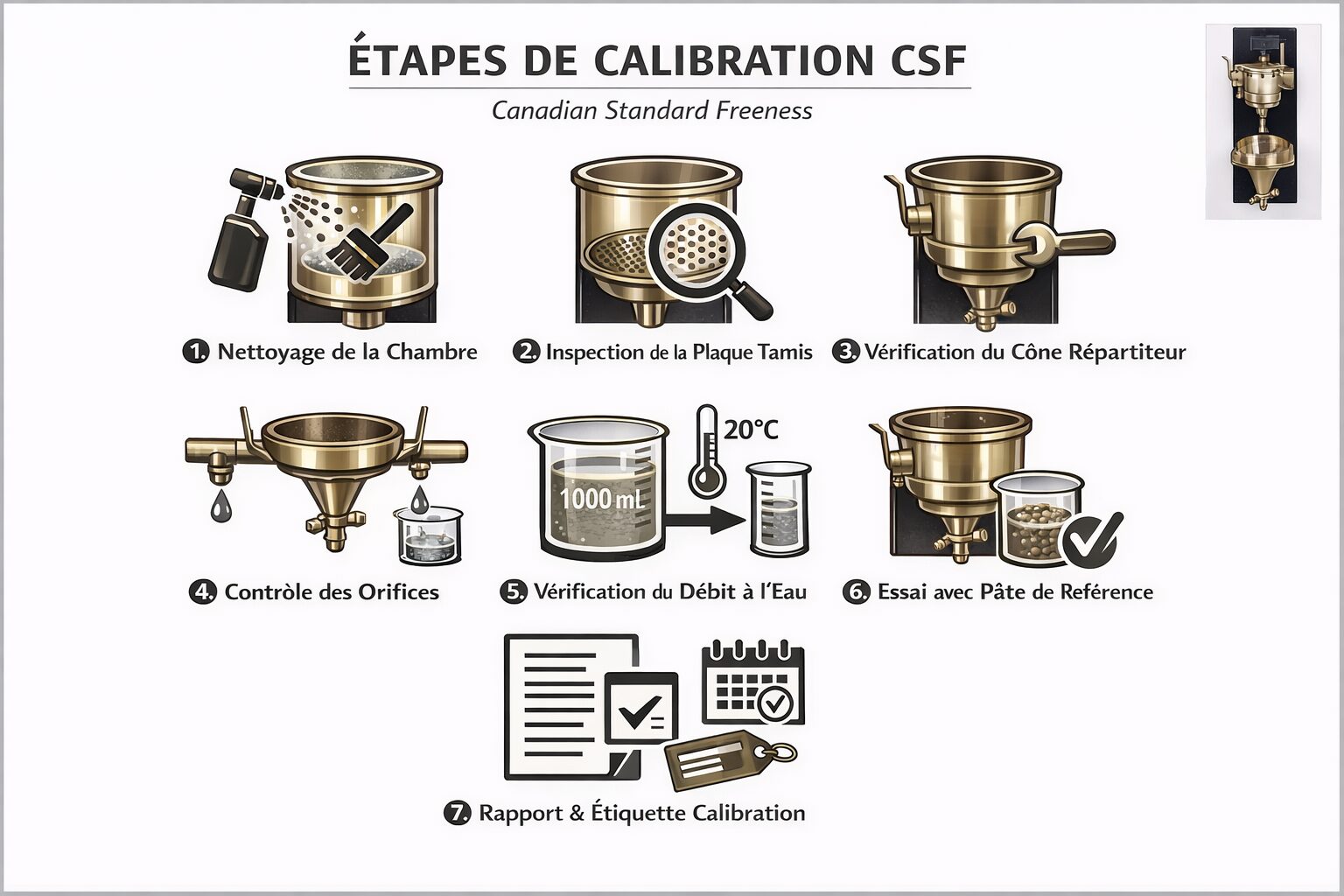 ÉTAPES DE CALIBRATION CSF

Canadian Standard Freeness

1. Nettoyage de la Chambre

2. Inspection de la Plaque Tamis

3. Vérification du Cône Répartiteur

4. Contrôle des Orifices

1000 mL

20°C

5. Vérification du Débit à l'Eau

6. Essai avec Pâte de Reférence

7. Rapport & Étiquette Calibration